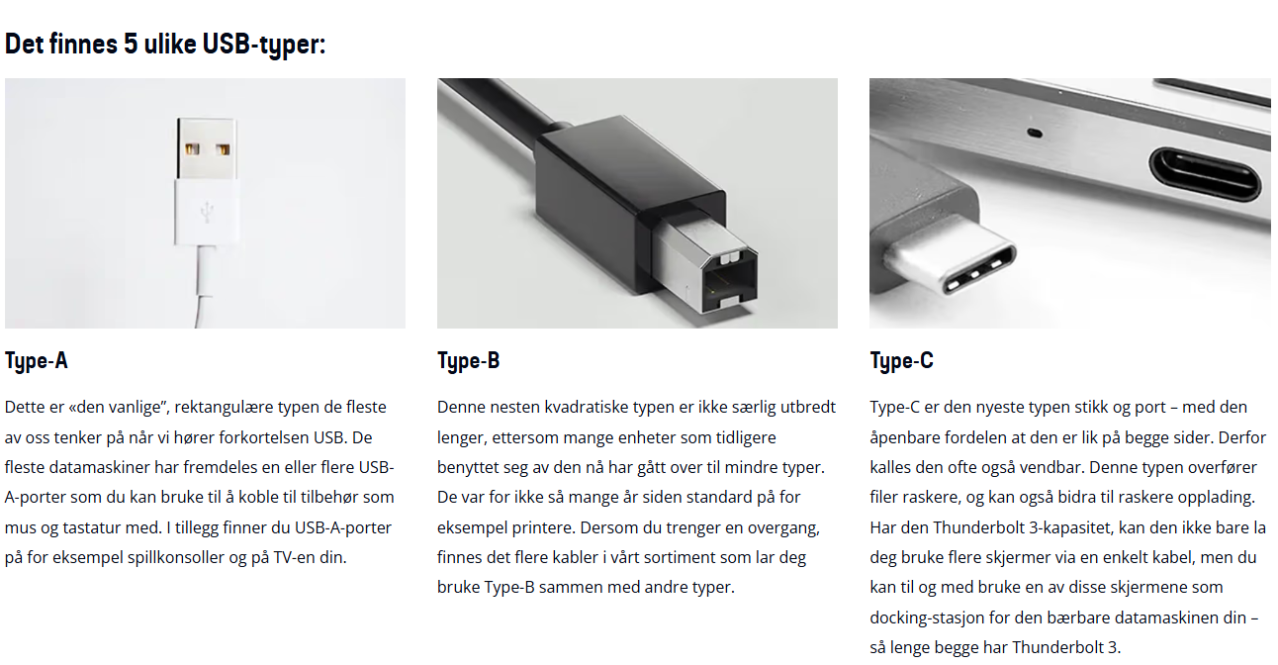 Det finnes 5 ulike USB-typer:

Type-A

Dette er «den vanlige", rektangulære typen de fleste av oss tenker på når vi hører forkortelsen USB. De fleste datamaskiner har fremdeles en eller flere USB-A-porter som du kan bruke til å koble til tilbehør som mus og tastatur med. I tillegg finner du USB-A-porter på for eksempel spillkonsoller og på TV-en din.

Type-B

Denne nesten kvadratiske typen er ikke særlig utbredt lenger, ettersom mange enheter som tidligere benyttet seg av den nå har gått over til mindre typer. De var for ikke så mange år siden standard på for eksempel printere. Dersom du trenger en overgang, finnes det flere kabler i vårt sortiment som lar deg bruke Type-B sammen med andre typer.

Type-C

Type-C er den nyeste typen stikk og port – med den åpenbare fordelen at den er lik på begge sider. Derfor kalles den ofte også vendbar. Denne typen overfører filer raskere, og kan også bidra til raskere opplading. Har den Thunderbolt 3-kapasitet, kan den ikke bare la deg bruke flere skjermer via en enkelt kabel, men du kan til og med bruke en av disse skjermene som docking-stasjon for den bærbare datamaskinen din – så lenge begge har Thunderbolt 3.